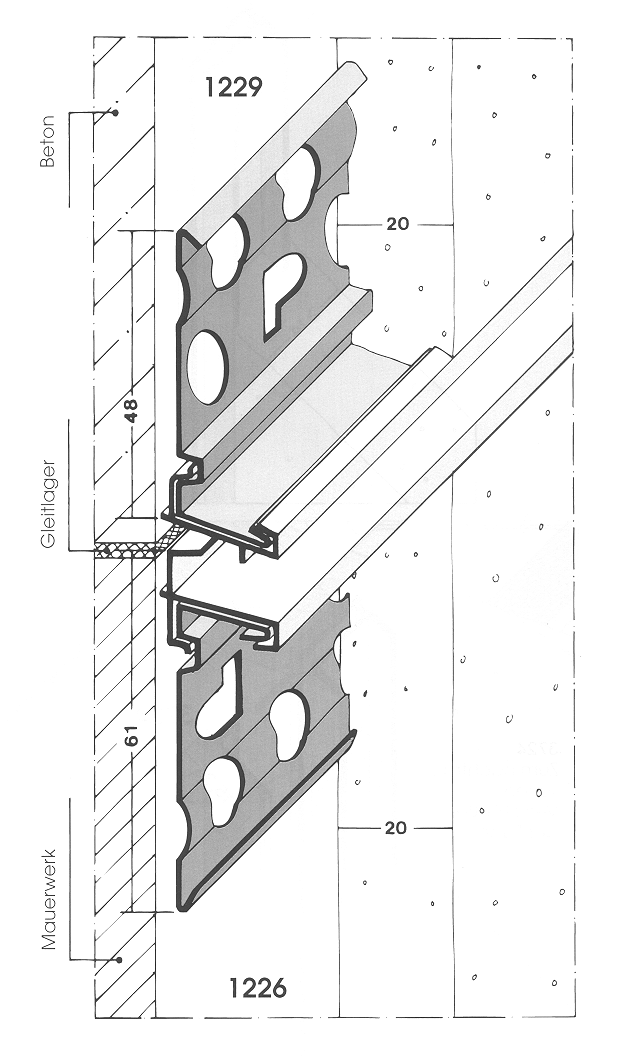 1229

Beton

20

48

Gleitlager

61

20

Mauerwerk

1226